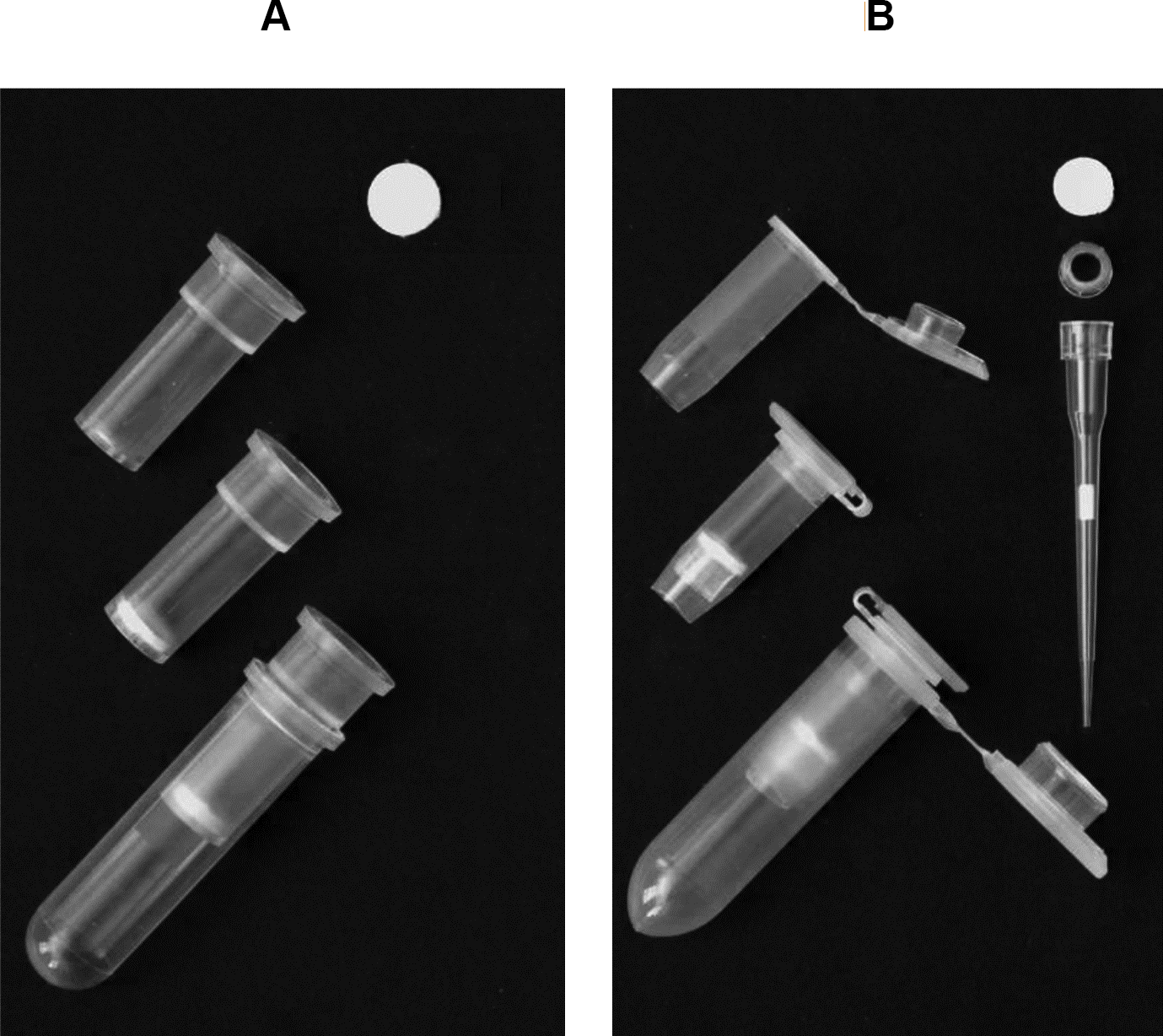 A

B